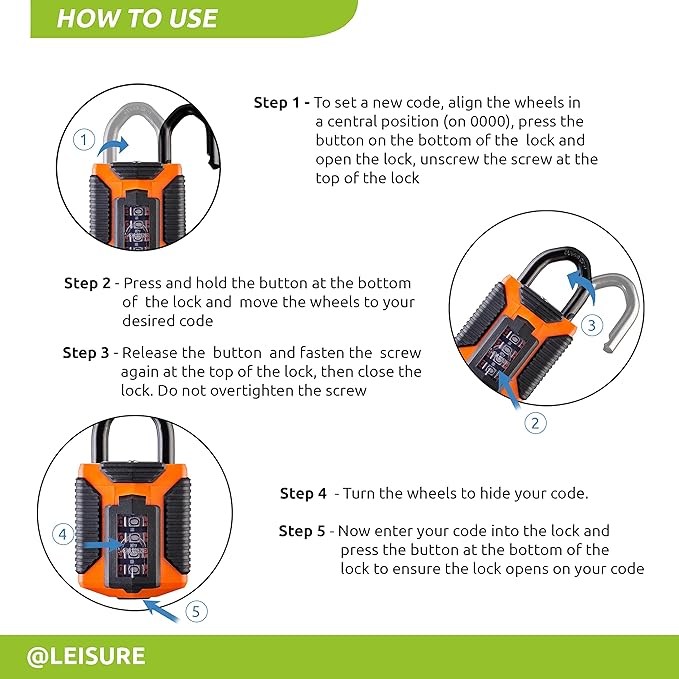 HOW TO USE

1

Step 1 - To set a new code, align the wheels in a central position (on 0000), press the button on the bottom of the lock and open the lock, unscrew the screw at the top of the lock

Step 2 - Press and hold the button at the bottom of the lock and move the wheels to your desired code

Step 3 - Release the button and fasten the screw again at the top of the lock, then close the lock. Do not overtighten the screw

3

2

4

5

Step 4 - Turn the wheels to hide your code.

Step 5 - Now enter your code into the lock and press the button at the bottom of the lock to ensure the lock opens on your code

@LEISURE